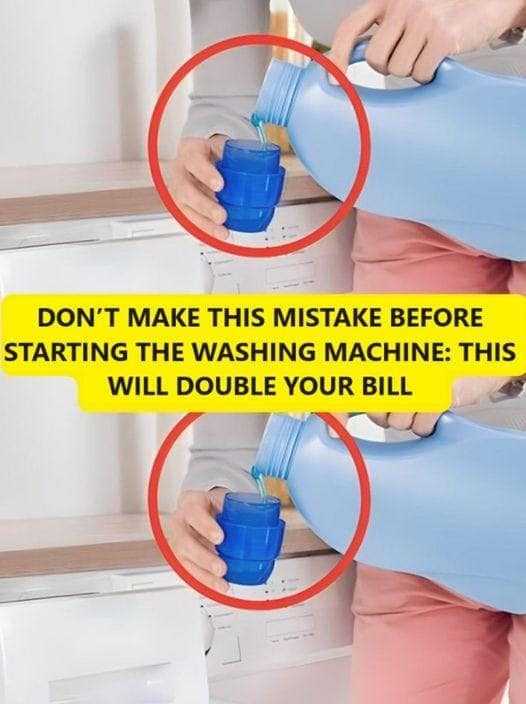 DON´T MAKE THIS MISTAKE BEFORE STARTING THE WASHING MACHINE: THIS WILL DOUBLE YOUR BILL